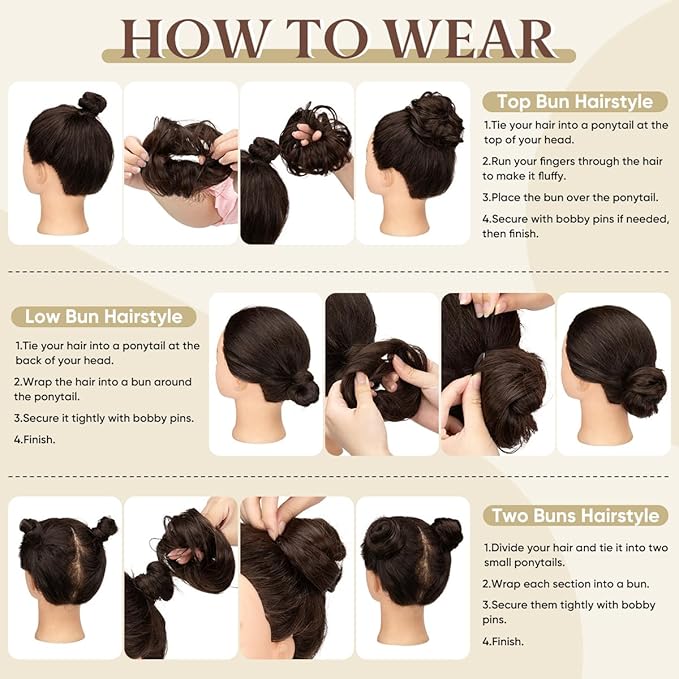 HOW TO WEAR

Top Bun Hairstyle

1.Tie your hair into a ponytail at the top of your head.

2.Run your fingers through the hair to make it fluffy.

3.Place the bun over the ponytail.

4.Secure with bobby pins if needed, then finish.

Low Bun Hairstyle

1.Tie your hair into a ponytail at the back of your head.

2.Wrap the hair into a bun around the ponytail.

3.Secure it tightly with bobby pins.

4.Finish.

Two Buns Hairstyle

1.Divide your hair and tie it into two small ponytails.

2.Wrap each section into a bun.

3.Secure them tightly with bobby pins.

4.Finish.