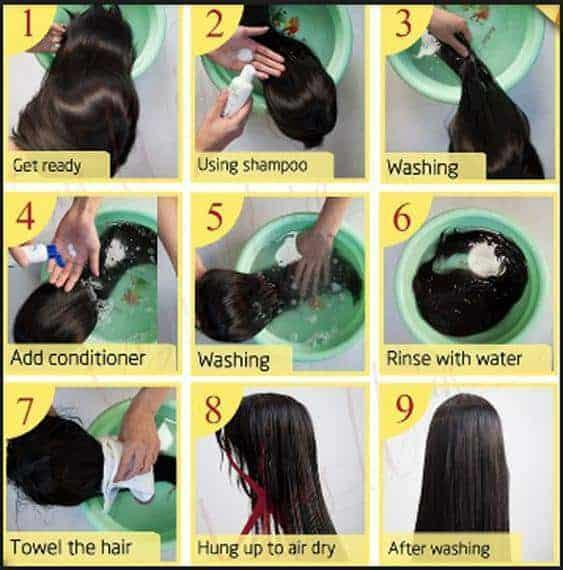 1
Get ready

2
Using shampoo

3
Washing

4
Add conditioner

5
Washing

6
Rinse with water

7
Towel the hair

8
Hung up to air dry

9
After washing